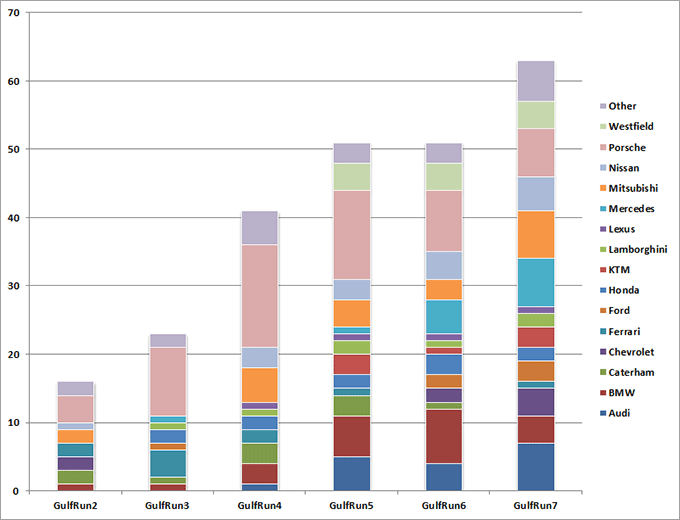 70
60
50
40
30
20
10
0

GulfRun2
GulfRun3
GulfRun4
GulfRun5
GulfRun6
GulfRun7

Other
Westfield
Porsche
Nissan
Mitsubishi
Mercedes
Lexus
Lamborghini
KTM
Honda
Ford
Ferrari
Chevrolet
Caterham
BMW
Audi